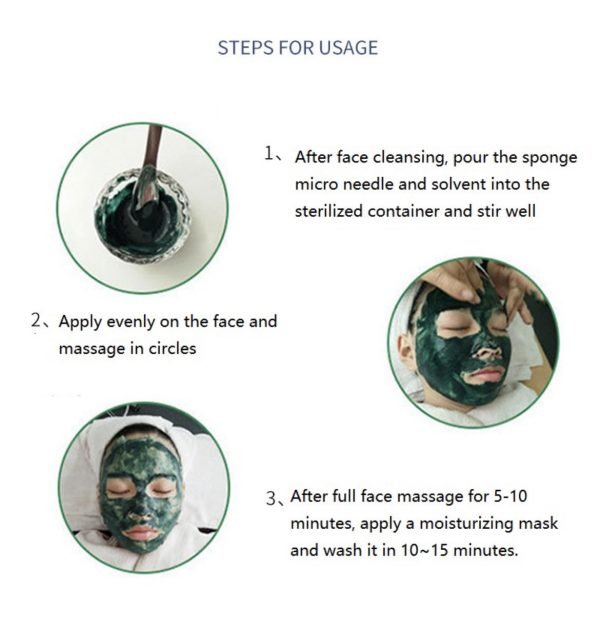 STEPS FOR USAGE

1、After face cleansing, pour the sponge micro needle and solvent into the sterilized container and stir well

2、Apply evenly on the face and massage in circles

3、After full face massage for 5-10 minutes, apply a moisturizing mask and wash it in 10~15 minutes.